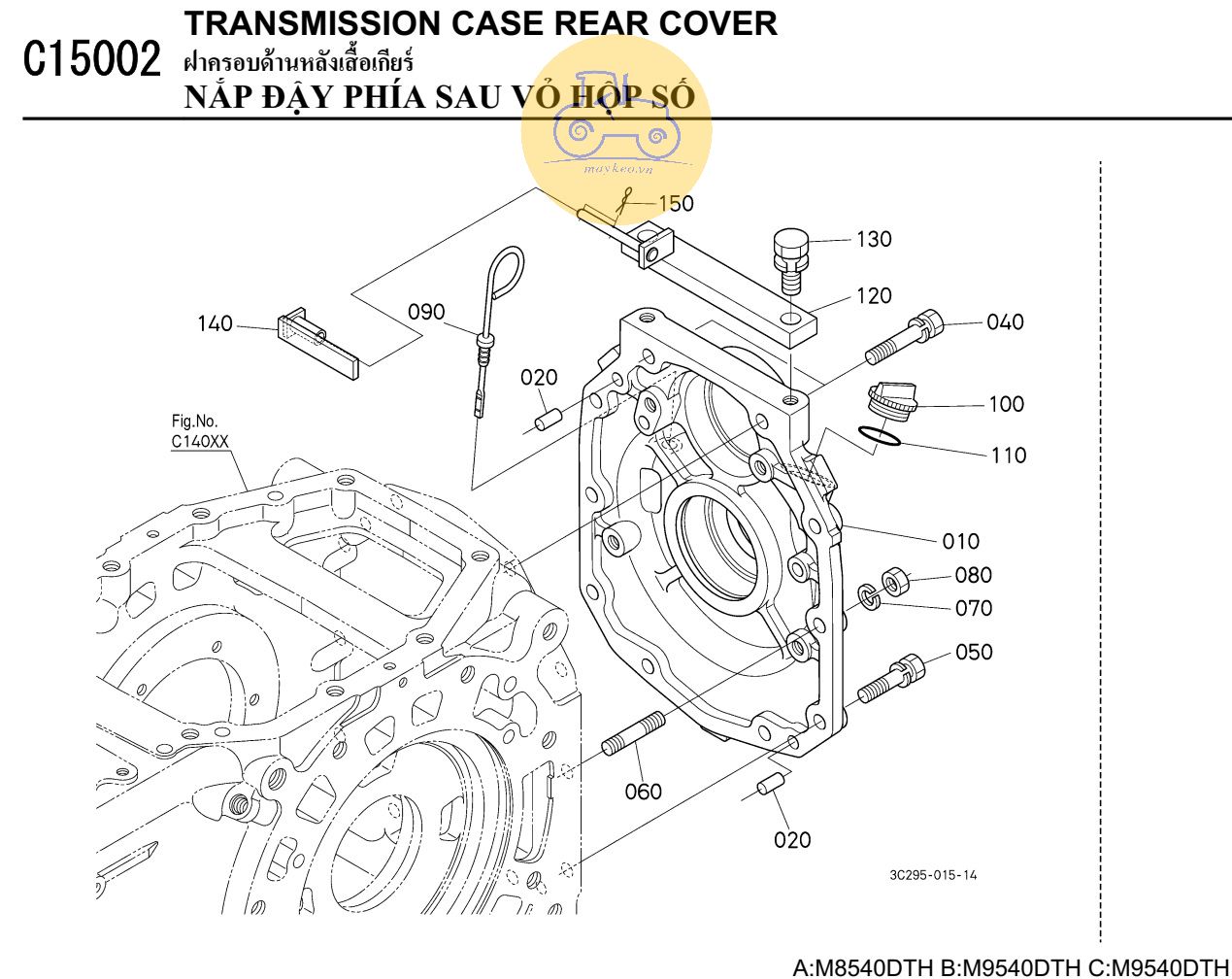 C15002
TRANSMISSION CASE REAR COVER
ฝาครอบด้านหลังเสื้อเกียร์
NẮP ĐẬY PHÍA SAU VỎ HỘP SỐ

maykeo.vn

150
130
120
140
090
040
020
100
110
Fig.No.
C140XX
010
080
070
050
060
020
3C295-015-14

A:M8540DTH B:M9540DTH C:M9540DTH